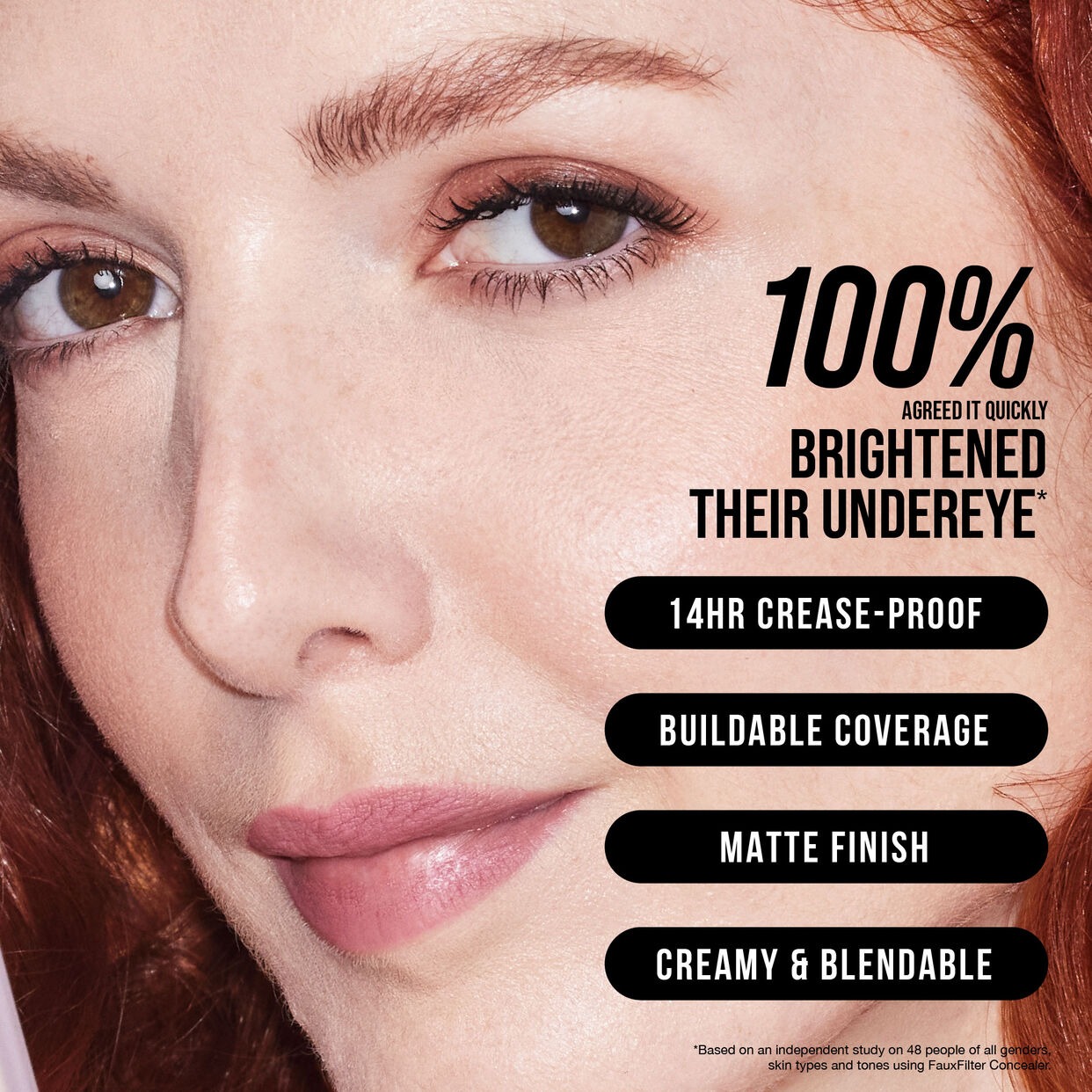 100%
AGREED IT QUICKLY
BRIGHTENED THEIR UNDEREYE*

14HR CREASE-PROOF

BUILDABLE COVERAGE

MATTE FINISH

CREAMY & BLENDABLE

*Based on an independent study on 48 people of all genders, skin types and tones using FauxFilter Concealer.